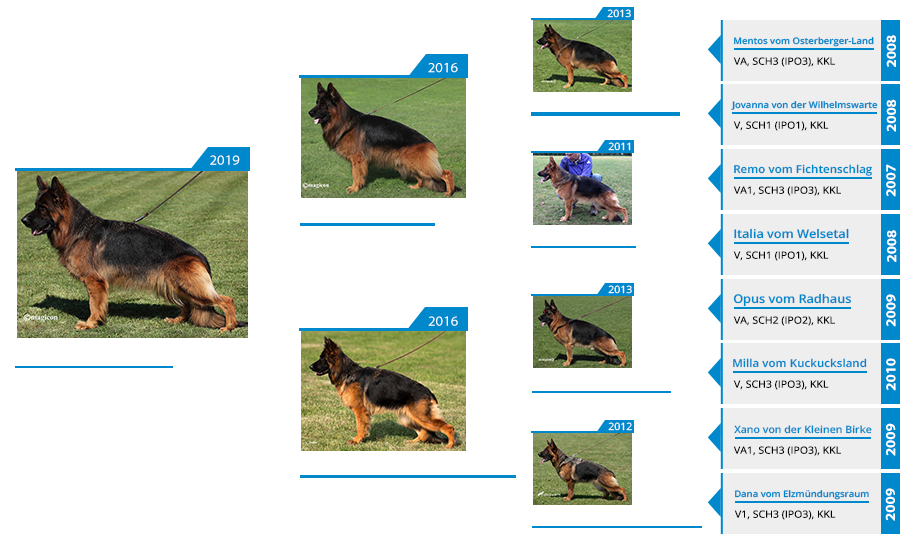 2019

©magicon

2016

©magicon

2016

2013

2011

2013

2012

Mentos vom Osterberger-Land
VA, SCH3 (IPO3), KKL
2008

Jovanna von der Wilhelmswarte
V, SCH1 (IPO1), KKL
2008

Remo vom Fichtenschlag
VA1, SCH3 (IPO3), KKL
2007

Italia vom Welsetal
V, SCH1 (IPO1), KKL
2008

Opus vom Radhaus
VA, SCH2 (IPO2), KKL
2009

Milla vom Kuckucksland
V, SCH3 (IPO3), KKL
2010

Xano von der Kleinen Birke
VA1, SCH3 (IPO3), KKL
2009

Dana vom Elzmündungsraum
V1, SCH3 (IPO3), KKL
2009