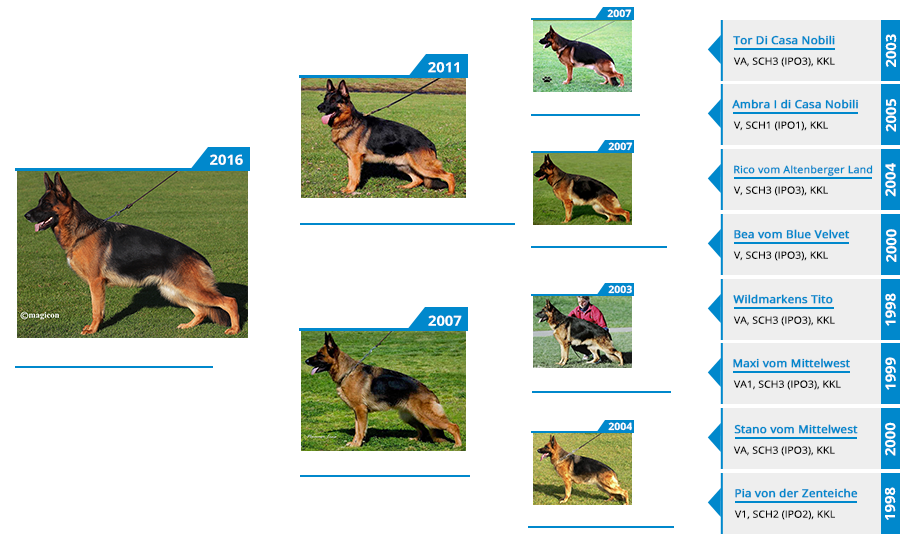 2016

©magicon

2011

2007

2007

2007

2003

2004

Tor Di Casa Nobili
VA, SCH3 (IPO3), KKL
2003

Ambra I di Casa Nobili
V, SCH1 (IPO1), KKL
2005

Rico vom Altenberger Land
V, SCH3 (IPO3), KKL
2004

Bea vom Blue Velvet
V, SCH3 (IPO3), KKL
2000

Wildmarkens Tito
VA, SCH3 (IPO3), KKL
1998

Maxi vom Mittelwest
VA1, SCH3 (IPO3), KKL
1999

Stano vom Mittelwest
VA, SCH3 (IPO3), KKL
2000

Pia von der Zenteiche
V1, SCH2 (IPO2), KKL
1998